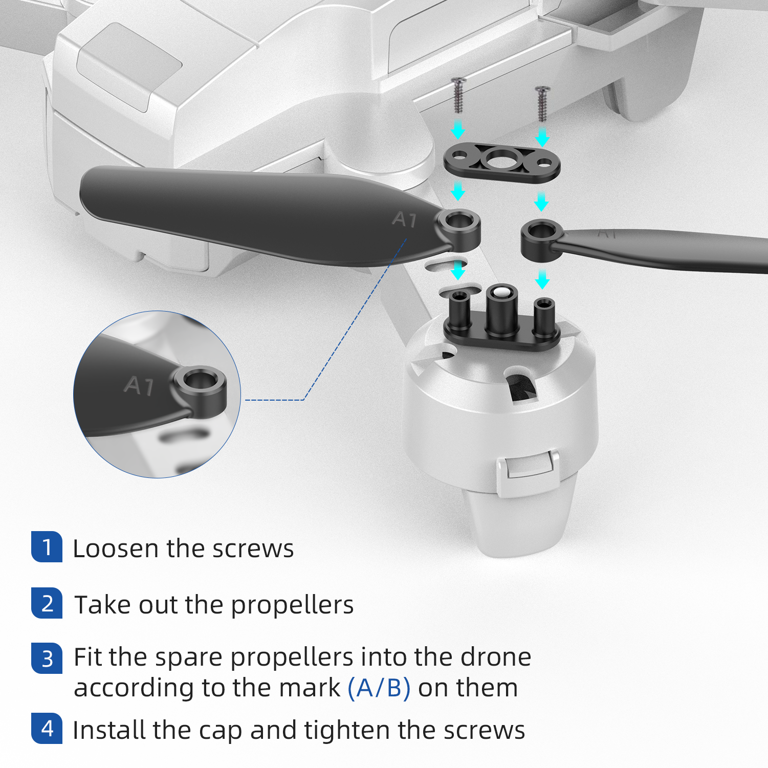 A1

A1

A1

1 Loosen the screws

2 Take out the propellers

3 Fit the spare propellers into the drone according to the mark (A/B) on them

4 Install the cap and tighten the screws